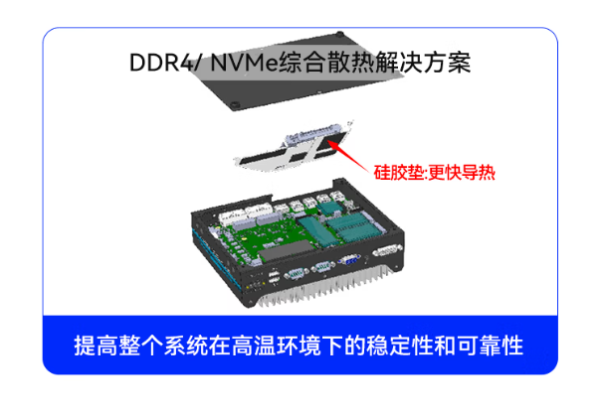 DDR4/ NVMe综合散热解决方案

硅胶垫:更快导热

提高整个系统在高温环境下的稳定性和可靠性