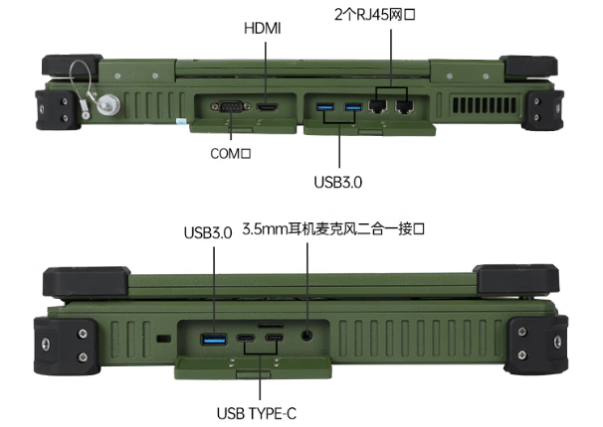 HDMI

2个RJ45网口

COM口

USB3.0

USB3.0

3.5mm耳机麦克风二合一接口

USB TYPE-C