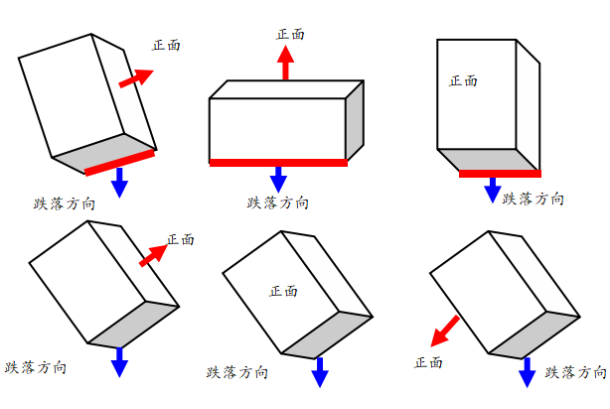 正面

跌落方向

正面

跌落方向

正面

跌落方向

正面

跌落方向

正面

跌落方向

正面

跌落方向