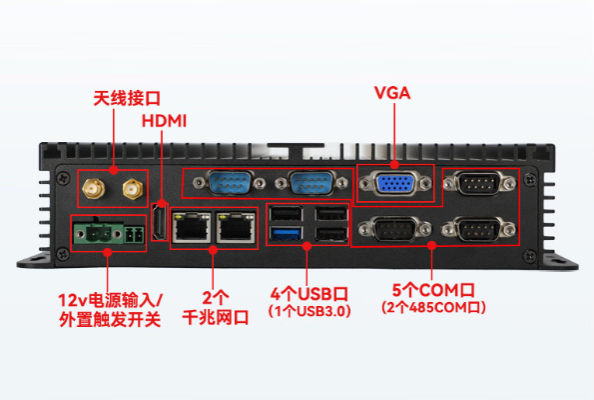 天线接口

HDMI

VGA

12v电源输入/
外置触发开关

2个
千兆网口

4个USB口
(1个USB3.0)

5个COM口
(2个485COM口)