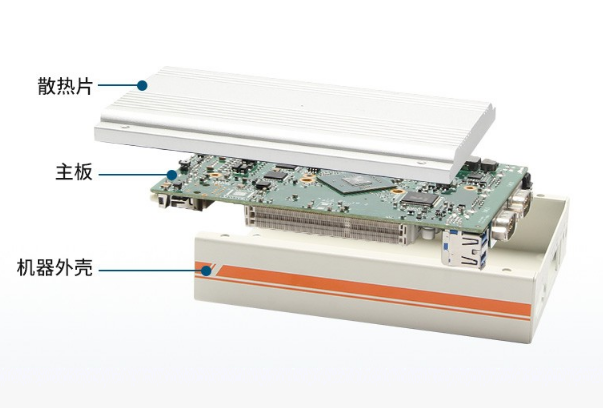 散热片

主板

机器外壳