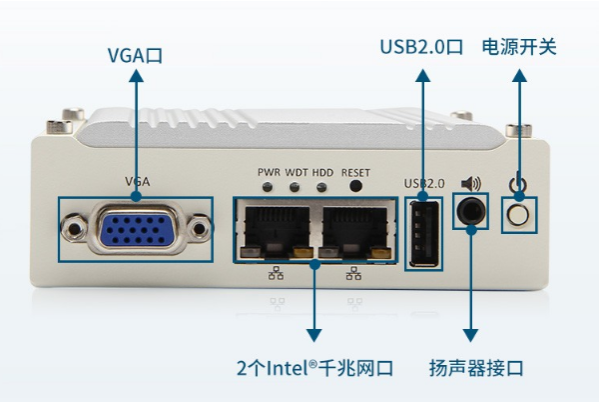 VGA口

USB2.0口

电源开关

VGA

PWR WDT HDD RESET

USB2.0

2个Intel®千兆网口

扬声器接口