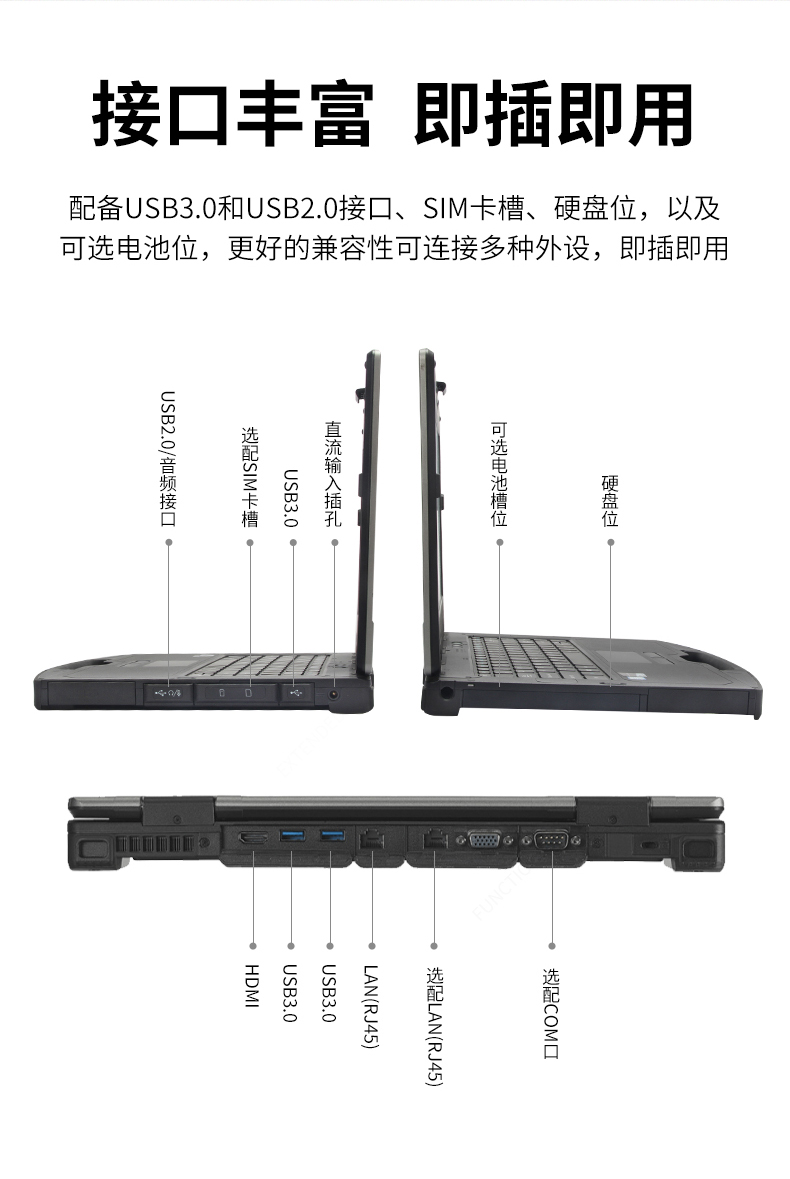 接口丰富 即插即用

配备USB3.0和USB2.0接口、SIM卡槽、硬盘位，以及可选电池位，更好的兼容性可连接多种外设，即插即用

USB2.0/音频接口

选配SIM卡槽

USB3.0

直流输入插孔

可选电池槽位

硬盘位

HDMI

USB3.0

USB3.0

LAN(RJ45)

选配LAN(RJ45)

选配COM口